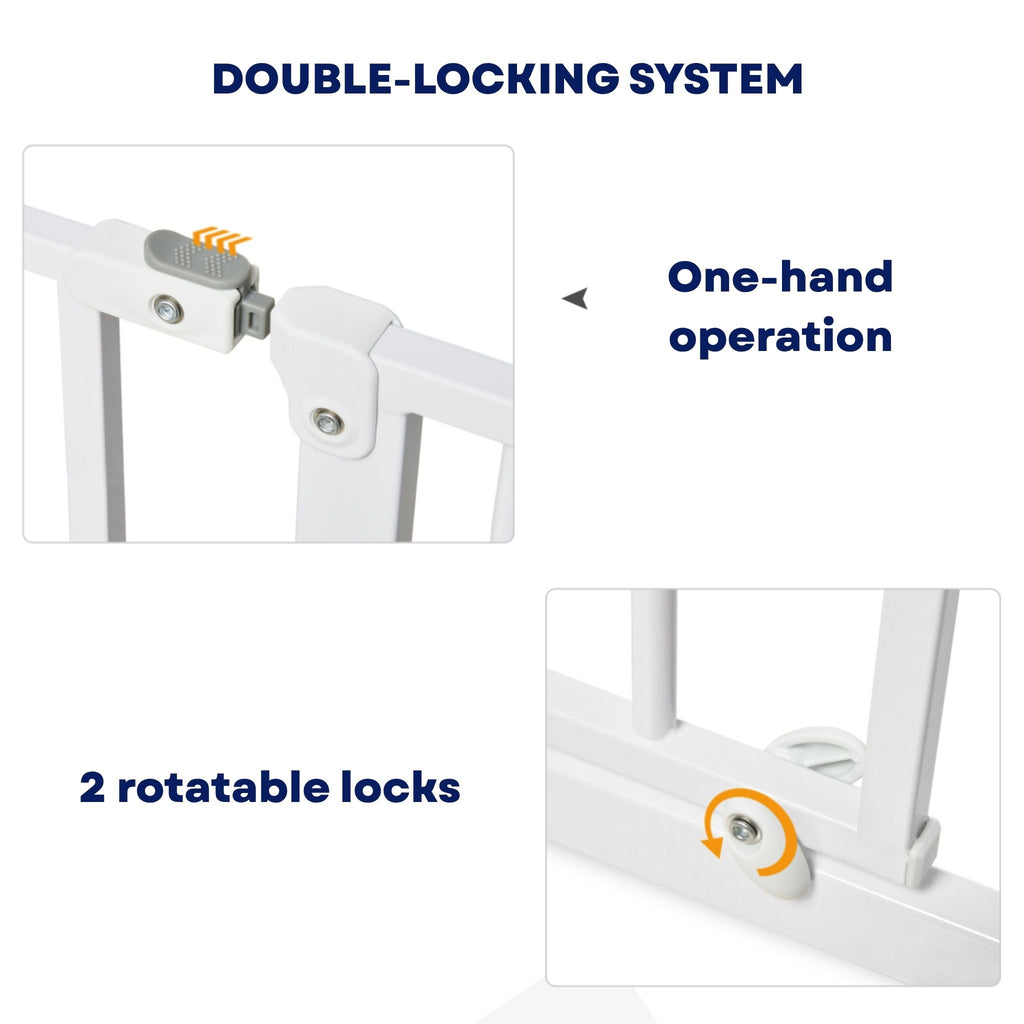 DOUBLE-LOCKING SYSTEM

One-hand operation

2 rotatable locks